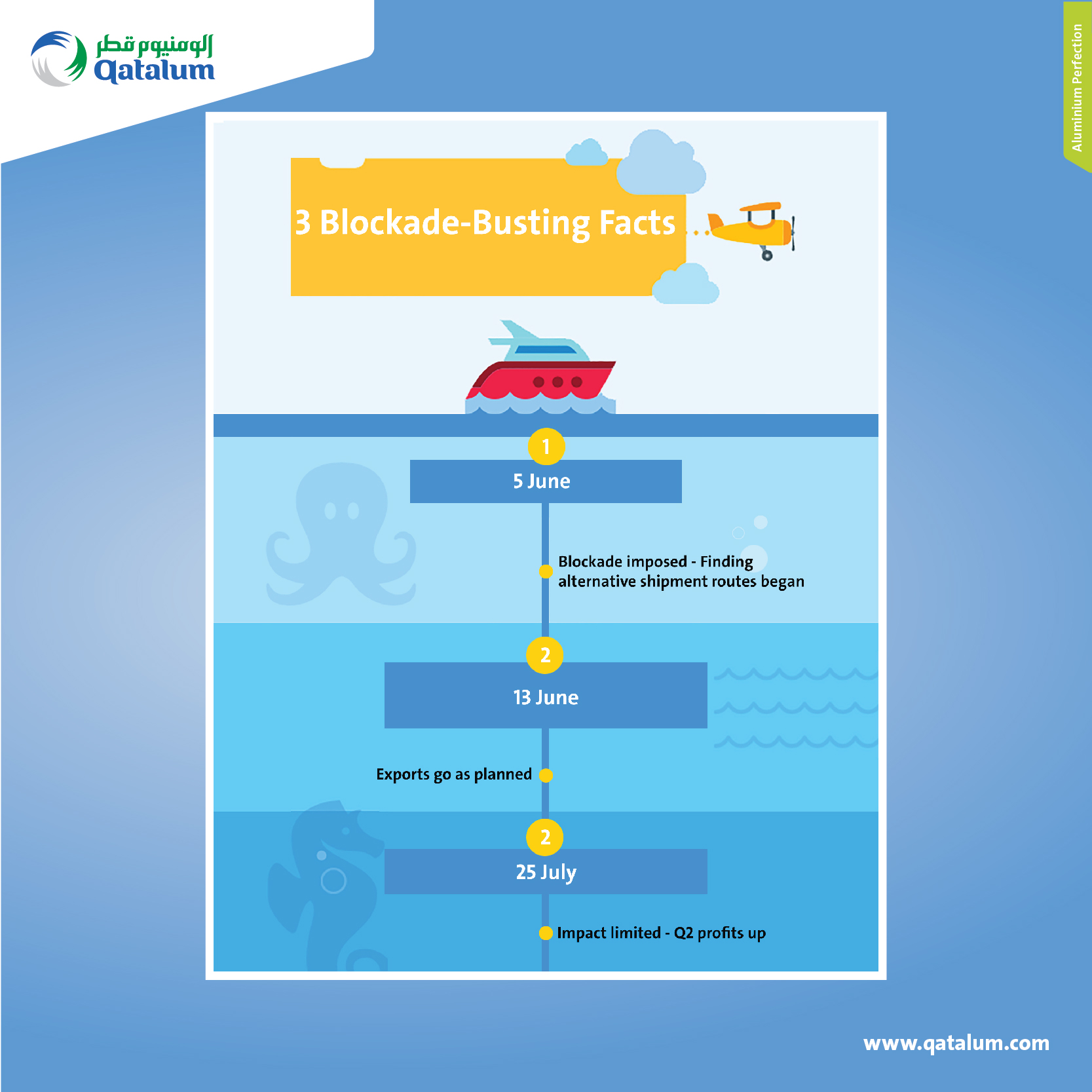 الومنيوم قطر
Qatalum

Aluminium Perfection

3 Blockade-Busting Facts

1
5 June

Blockade imposed - Finding alternative shipment routes began

2
13 June

Exports go as planned

2
25 July

Impact limited - Q2 profits up

www.qatalum.com